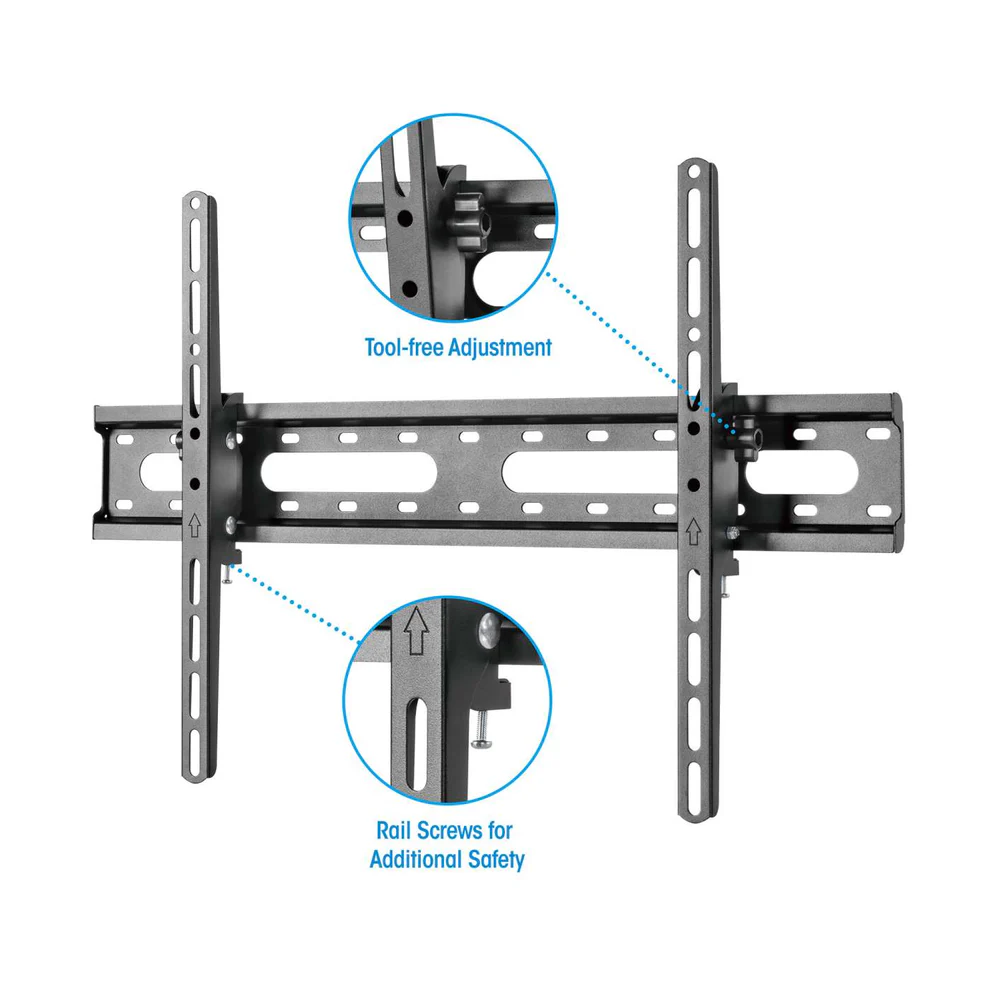 Tool-free Adjustment

Rail Screws for Additional Safety